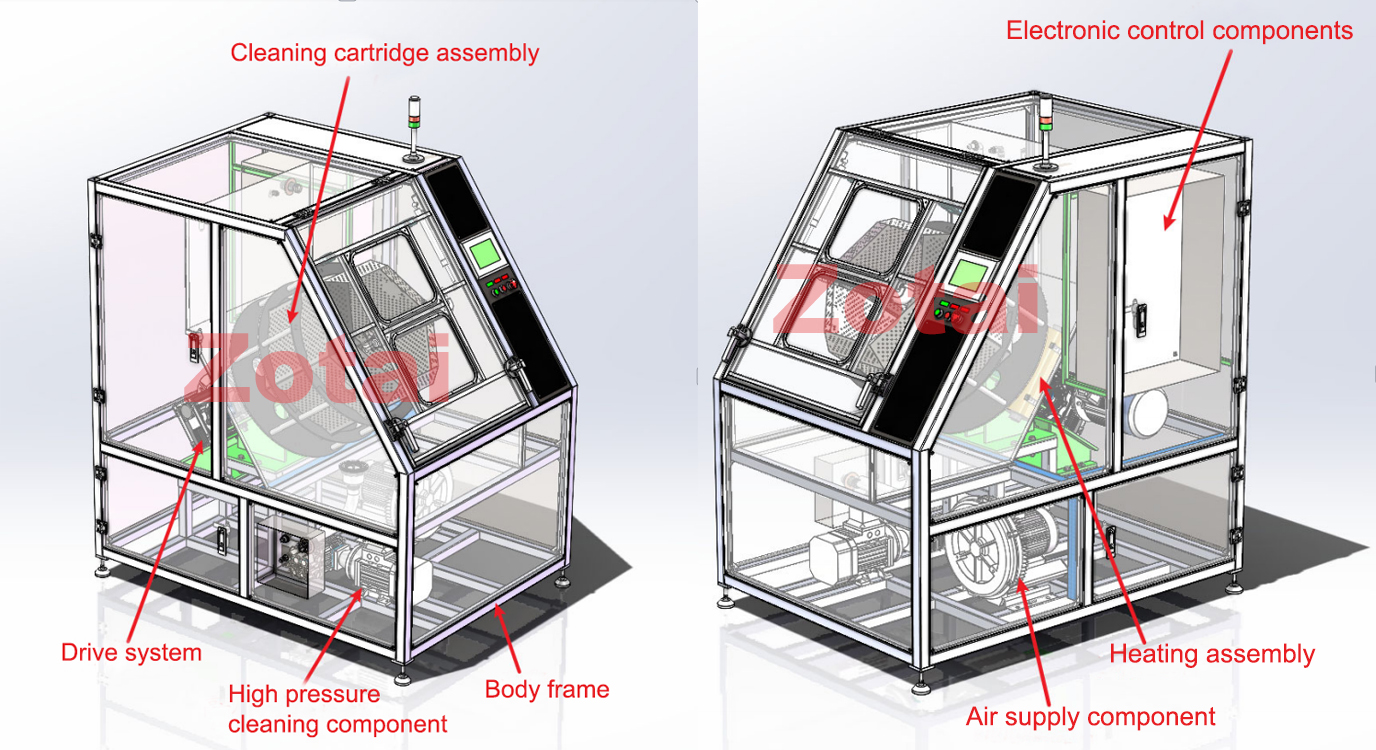 Cleaning cartridge assembly

Zotai

Drive system

High pressure cleaning component

Body frame

Electronic control components

Zotai

Heating assembly

Air supply component